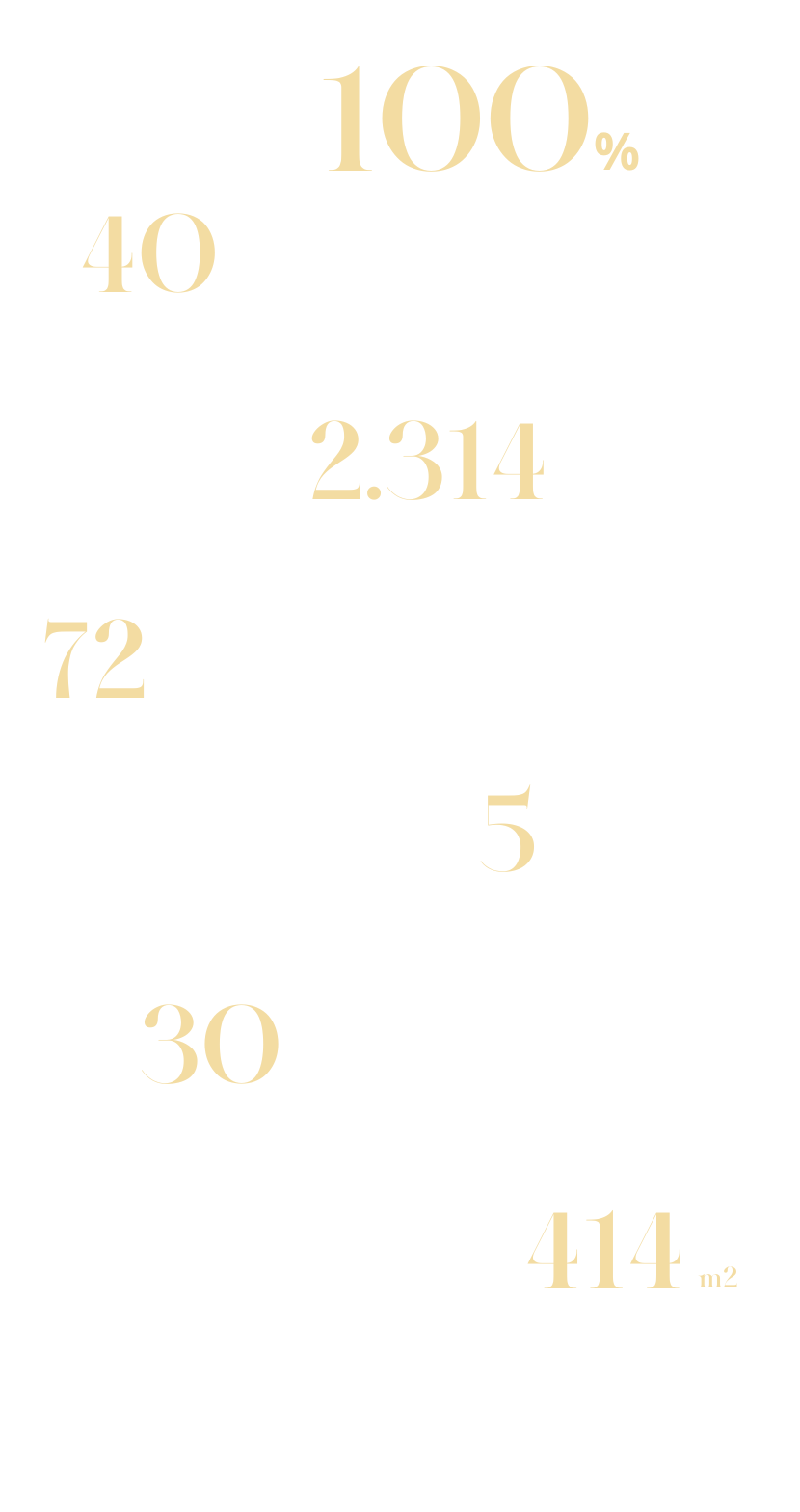 100%

40

2.314

72

5

30

414 m2